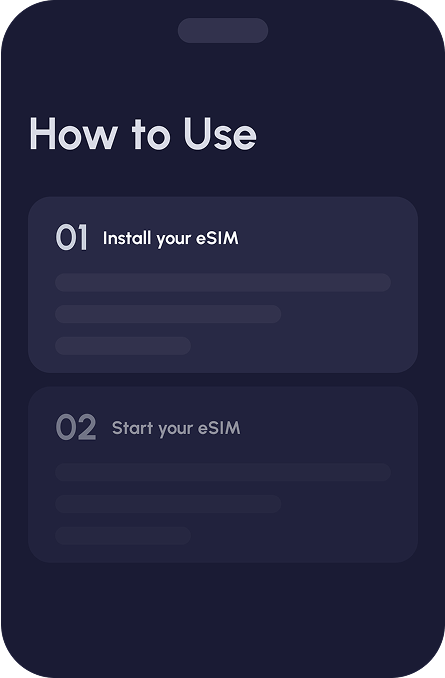 How to Use

01 Install your eSIM

02 Start your eSIM